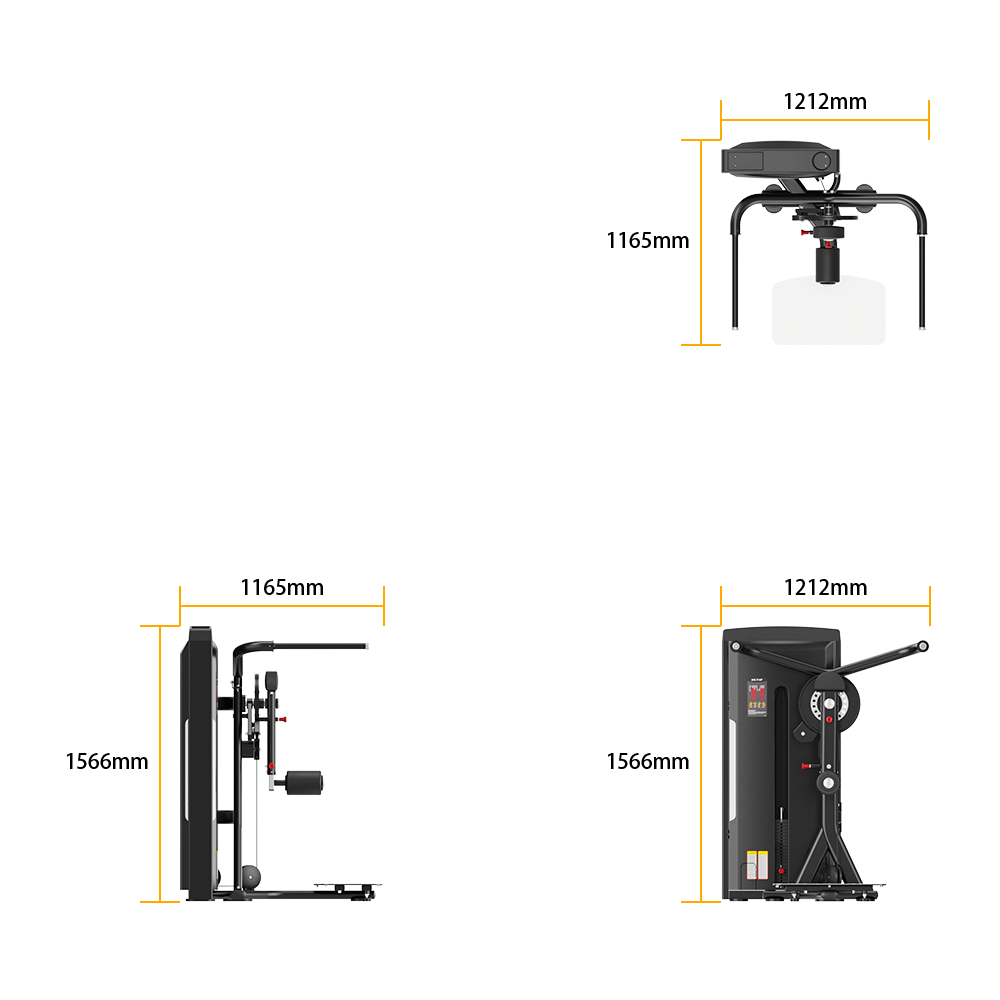 1212mm

1165mm

1165mm

1566mm

1212mm

1566mm